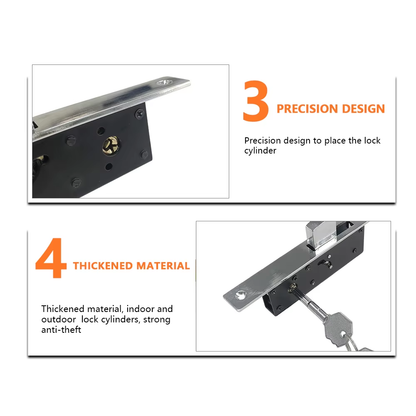 3 PRECISION DESIGN

Precision design to place the lock cylinder

4 THICKENED MATERIAL

Thickened material, indoor and outdoor lock cylinders, strong anti-theft