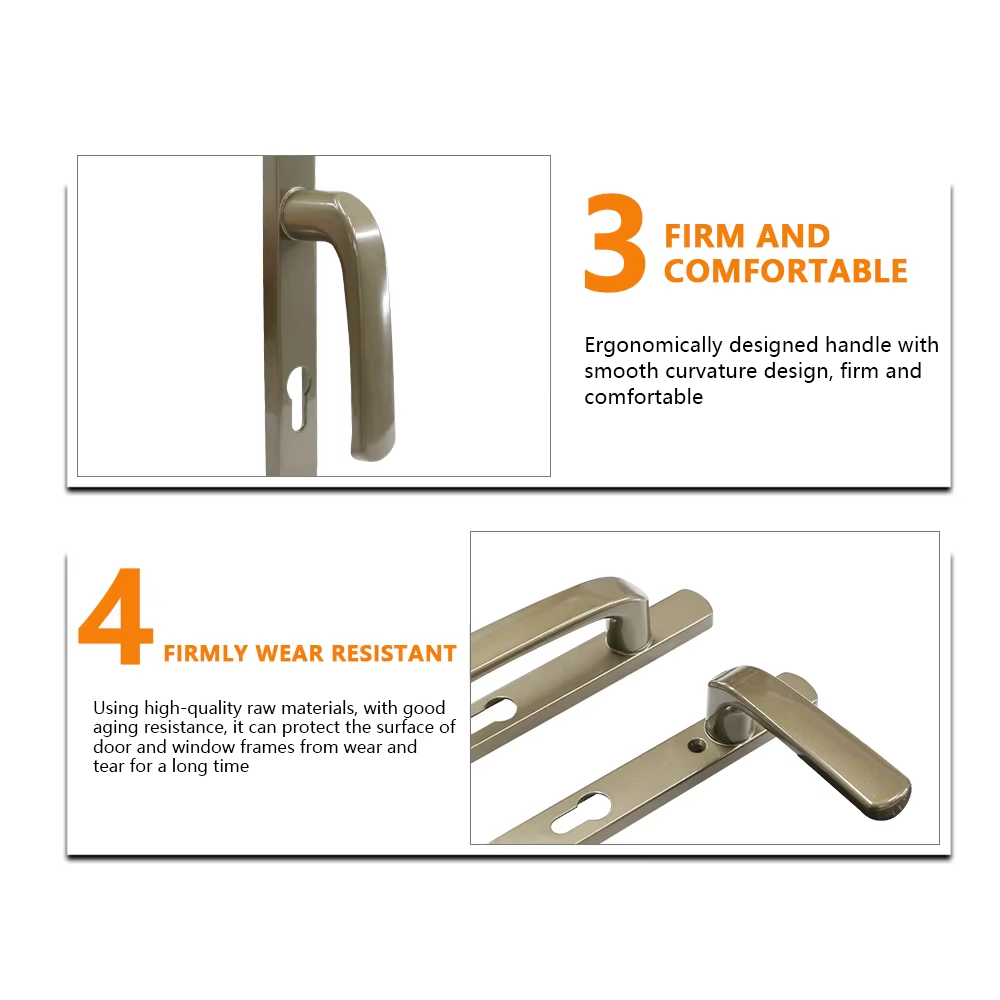 3 FIRM AND COMFORTABLE

Ergonomically designed handle with smooth curvature design, firm and comfortable

4 FIRMLY WEAR RESISTANT

Using high-quality raw materials, with good aging resistance, it can protect the surface of door and window frames from wear and tear for a long time