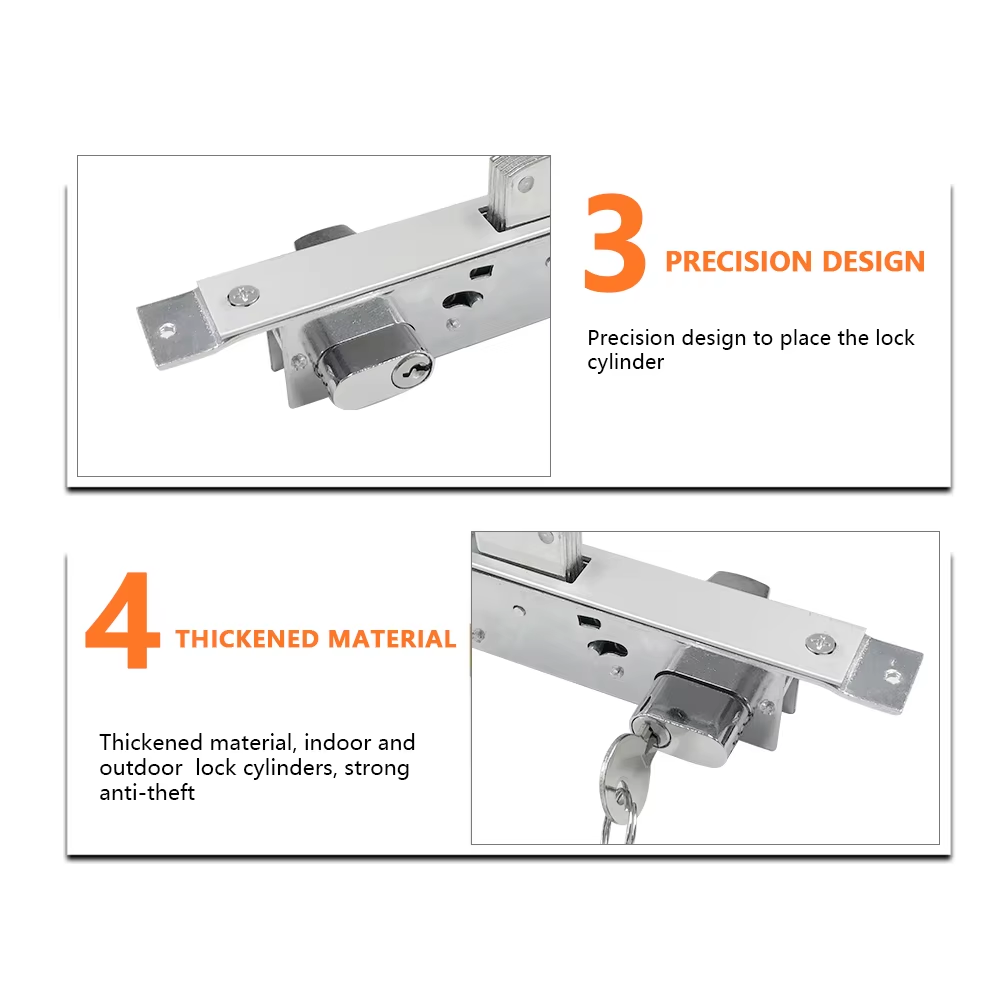 3 PRECISION DESIGN

Precision design to place the lock cylinder

4 THICKENED MATERIAL

Thickened material, indoor and outdoor lock cylinders, strong anti-theft