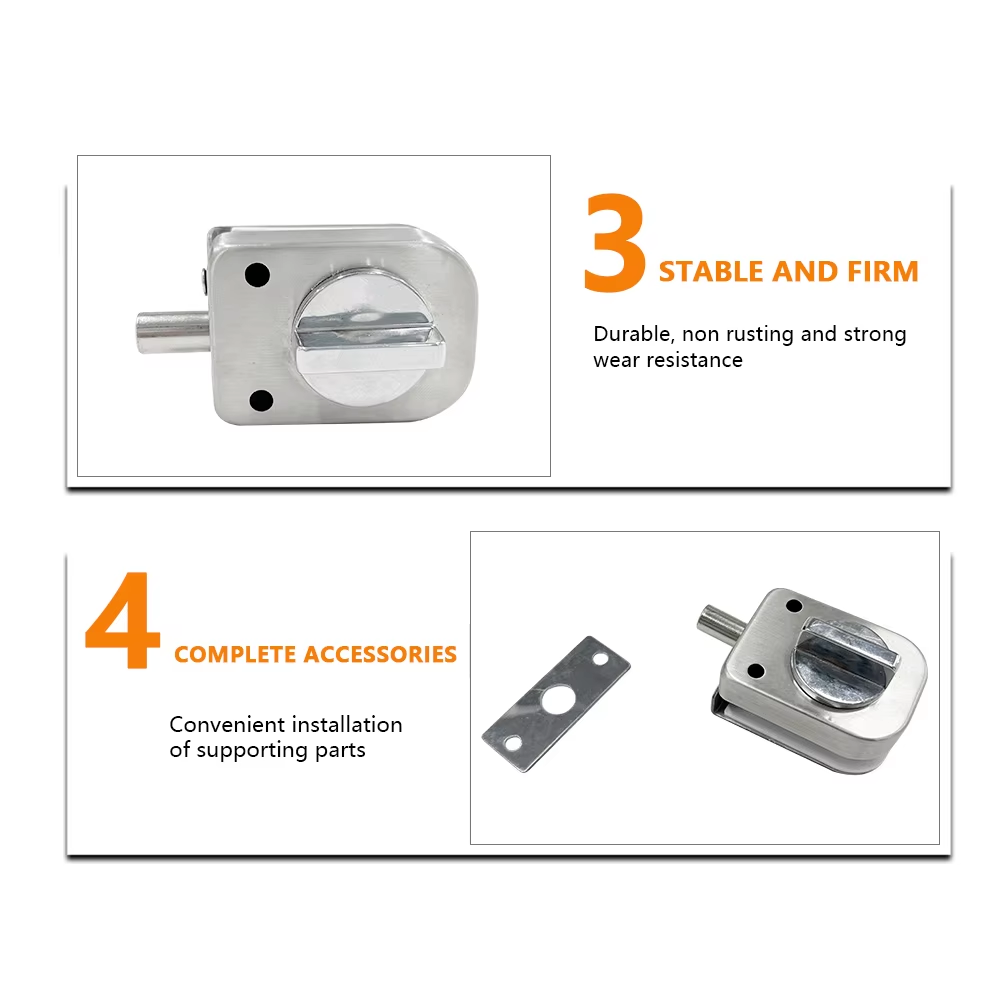 3 STABLE AND FIRM

Durable, non rusting and strong wear resistance

4 COMPLETE ACCESSORIES

Convenient installation of supporting parts