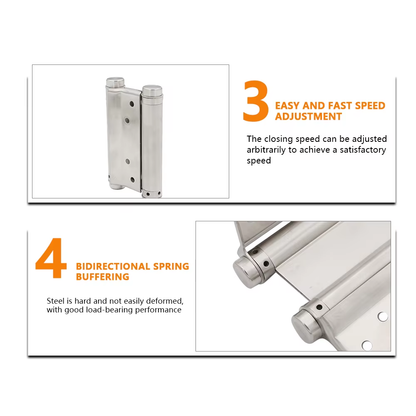 3 EASY AND FAST SPEED ADJUSTMENT

The closing speed can be adjusted arbitrarily to achieve a satisfactory speed

4 BIDIRECTIONAL SPRING BUFFERING

Steel is hard and not easily deformed, with good load-bearing performance