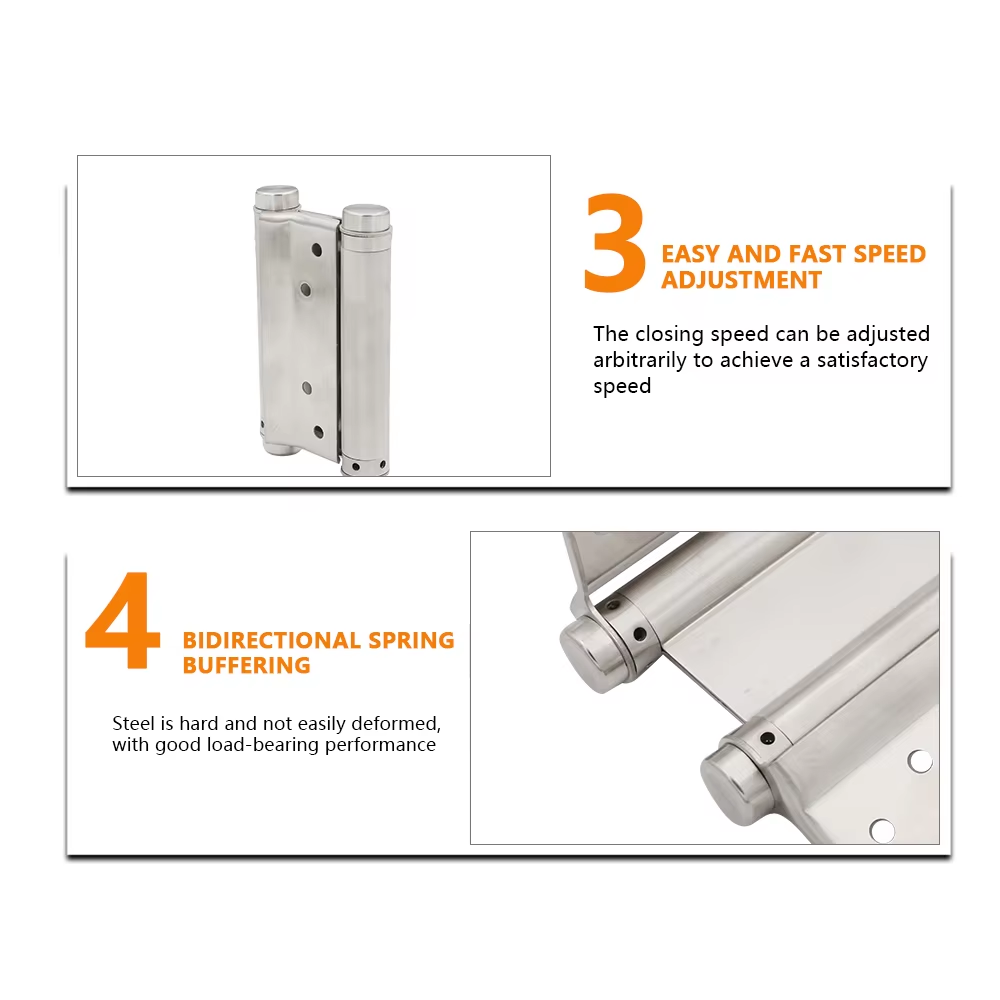 3 EASY AND FAST SPEED ADJUSTMENT

The closing speed can be adjusted arbitrarily to achieve a satisfactory speed

4 BIDIRECTIONAL SPRING BUFFERING

Steel is hard and not easily deformed, with good load-bearing performance