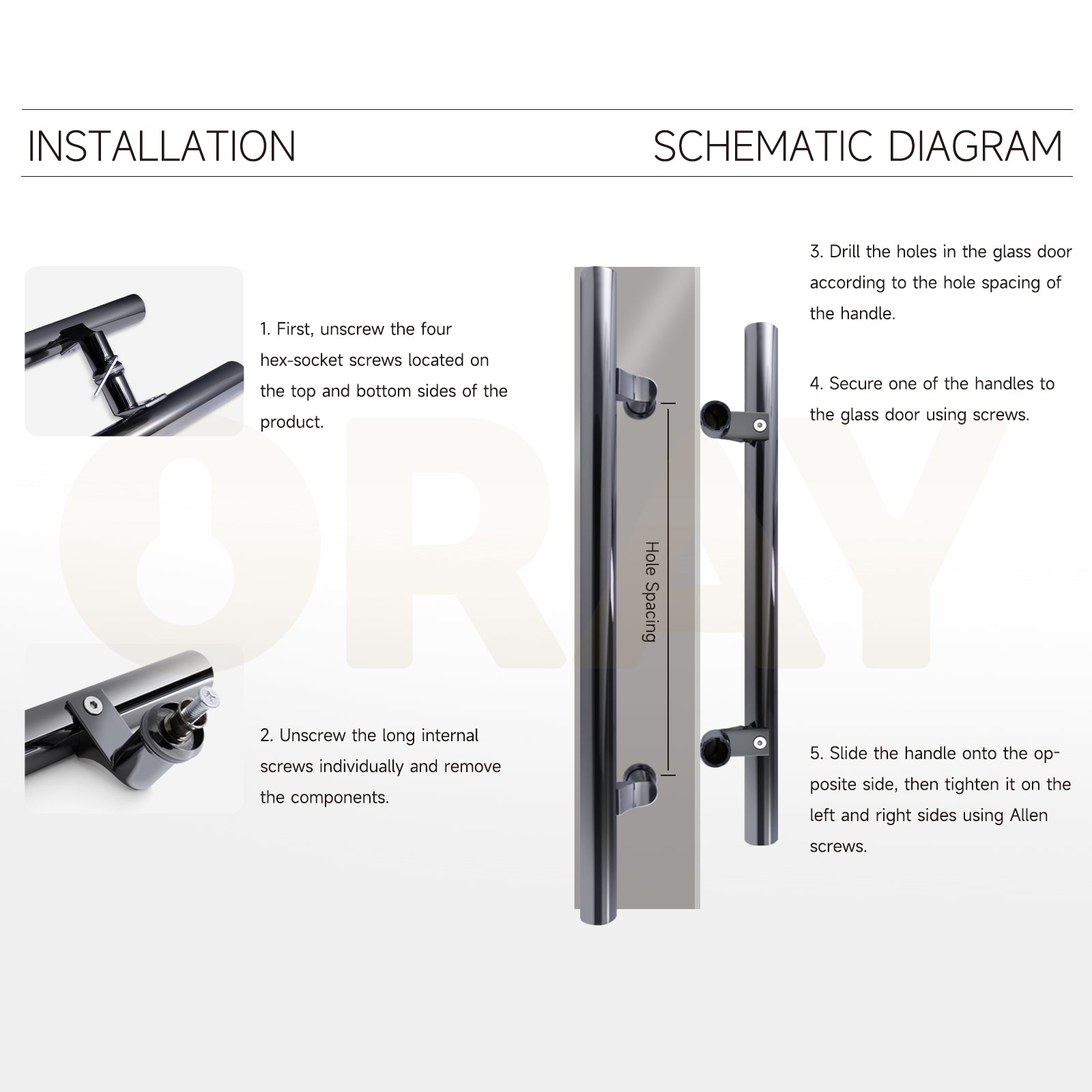 INSTALLATION

SCHEMATIC DIAGRAM

1. First, unscrew the four hex-socket screws located on the top and bottom sides of the product.

2. Unscrew the long internal screws individually and remove the components.

ORAY

Hole Spacing

3. Drill the holes in the glass door according to the hole spacing of the handle.

4. Secure one of the handles to the glass door using screws.

5. Slide the handle onto the opposite side, then tighten it on the left and right sides using Allen screws.