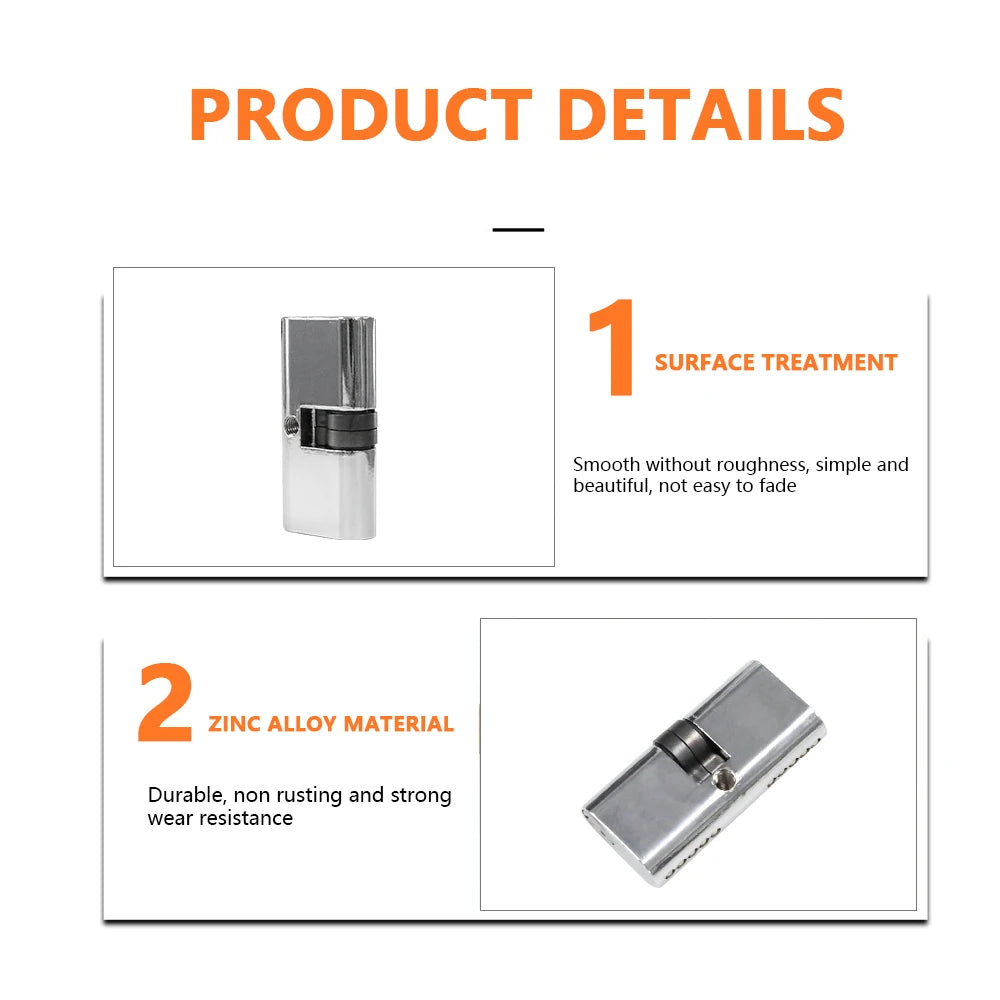 PRODUCT DETAILS

1 SURFACE TREATMENT

Smooth without roughness, simple and beautiful, not easy to fade

2 ZINC ALLOY MATERIAL

Durable, non rusting and strong wear resistance