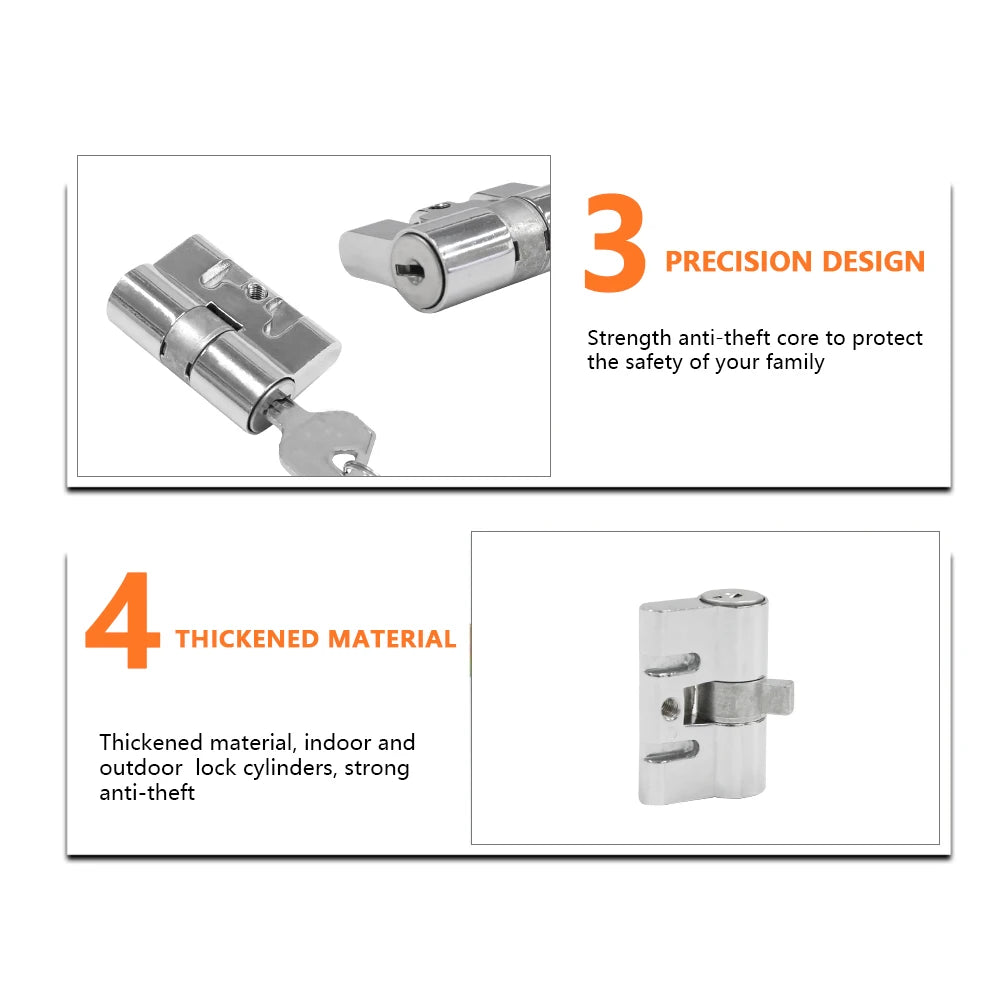 3 PRECISION DESIGN

Strength anti-theft core to protect the safety of your family

4 THICKENED MATERIAL

Thickened material, indoor and outdoor  lock cylinders, strong anti-theft