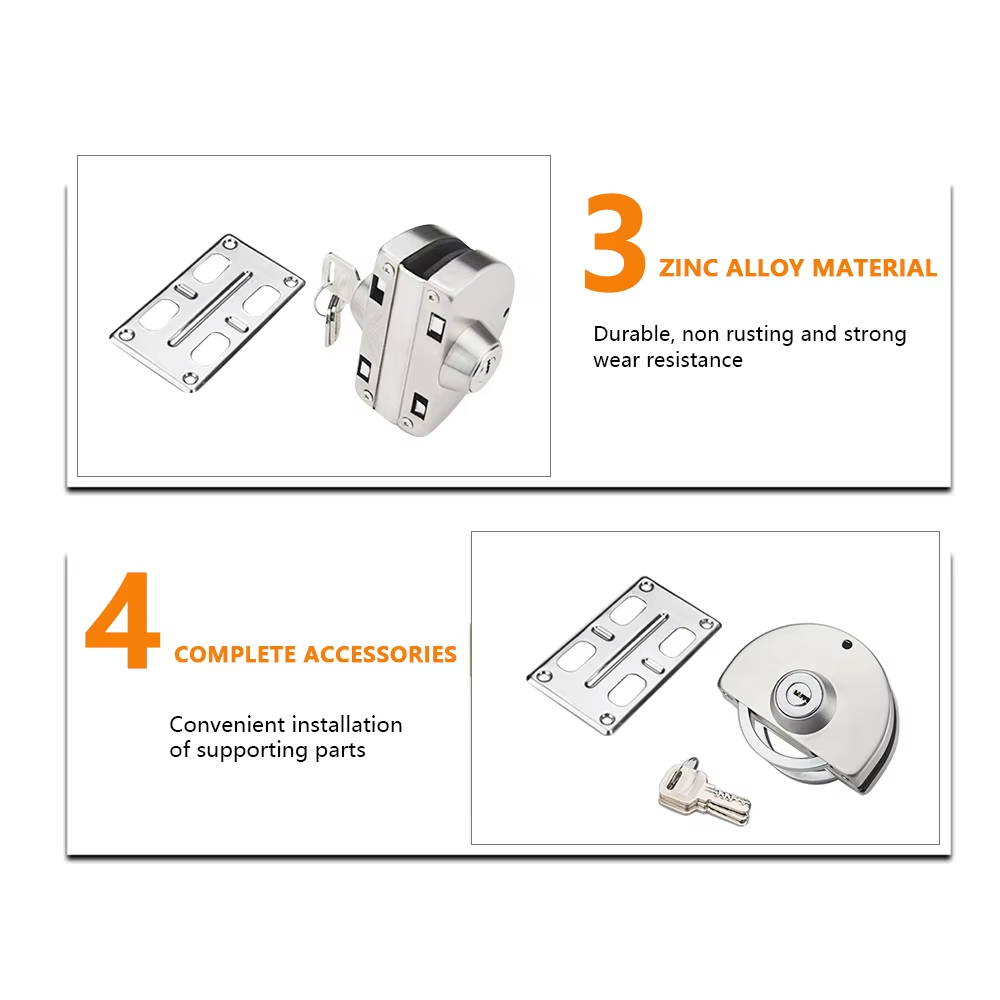 3 ZINC ALLOY MATERIAL

Durable, non rusting and strong wear resistance

4 COMPLETE ACCESSORIES

Convenient installation of supporting parts