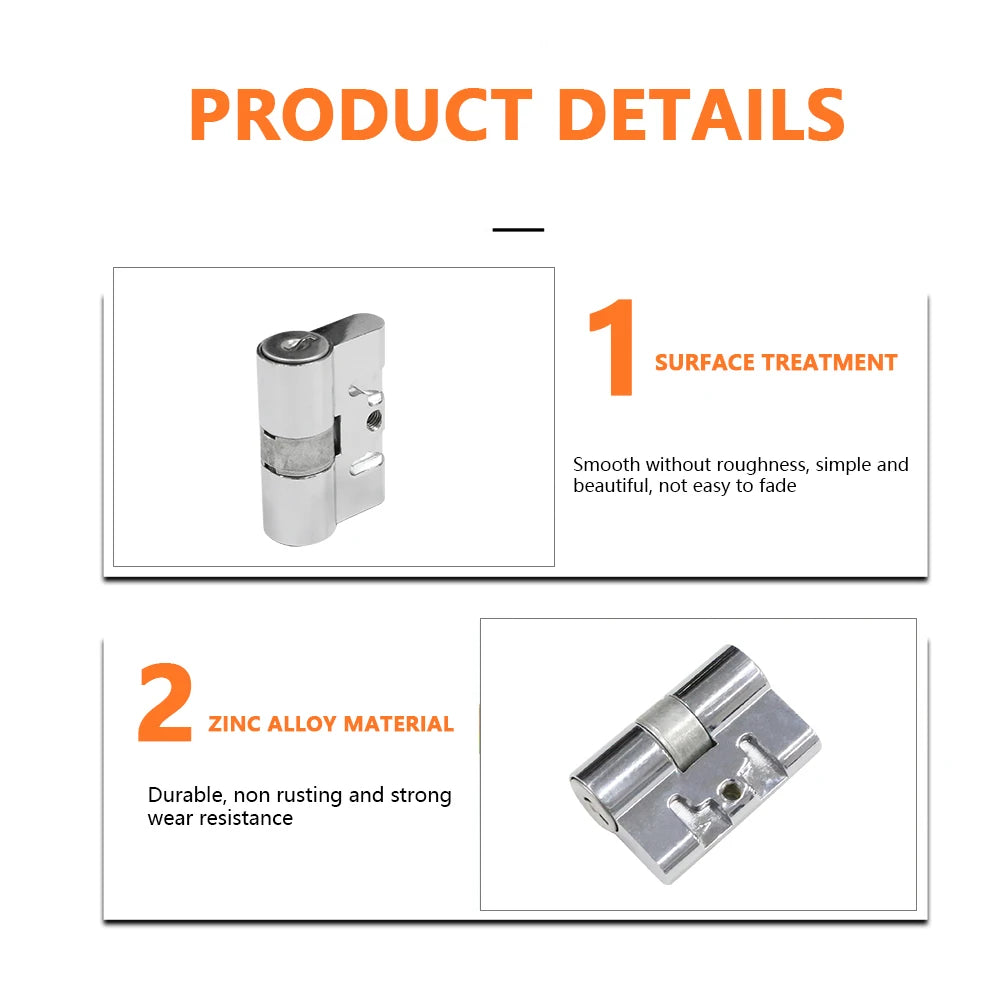 PRODUCT DETAILS

1 SURFACE TREATMENT

Smooth without roughness, simple and beautiful, not easy to fade

2 ZINC ALLOY MATERIAL

Durable, non rusting and strong wear resistance