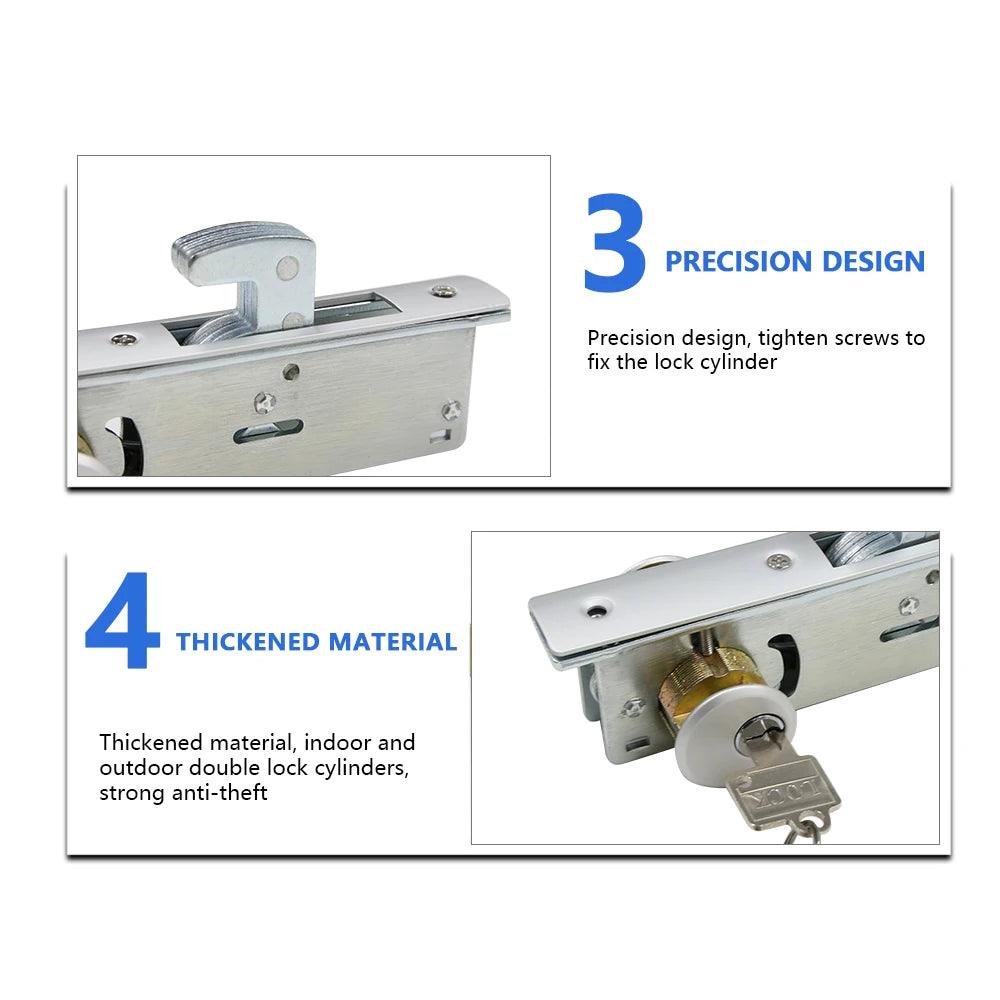 3 PRECISION DESIGN

Precision design, tighten screws to fix the lock cylinder

4 THICKENED MATERIAL

Thickened material, indoor and outdoor double lock cylinders, strong anti-theft

LOCK