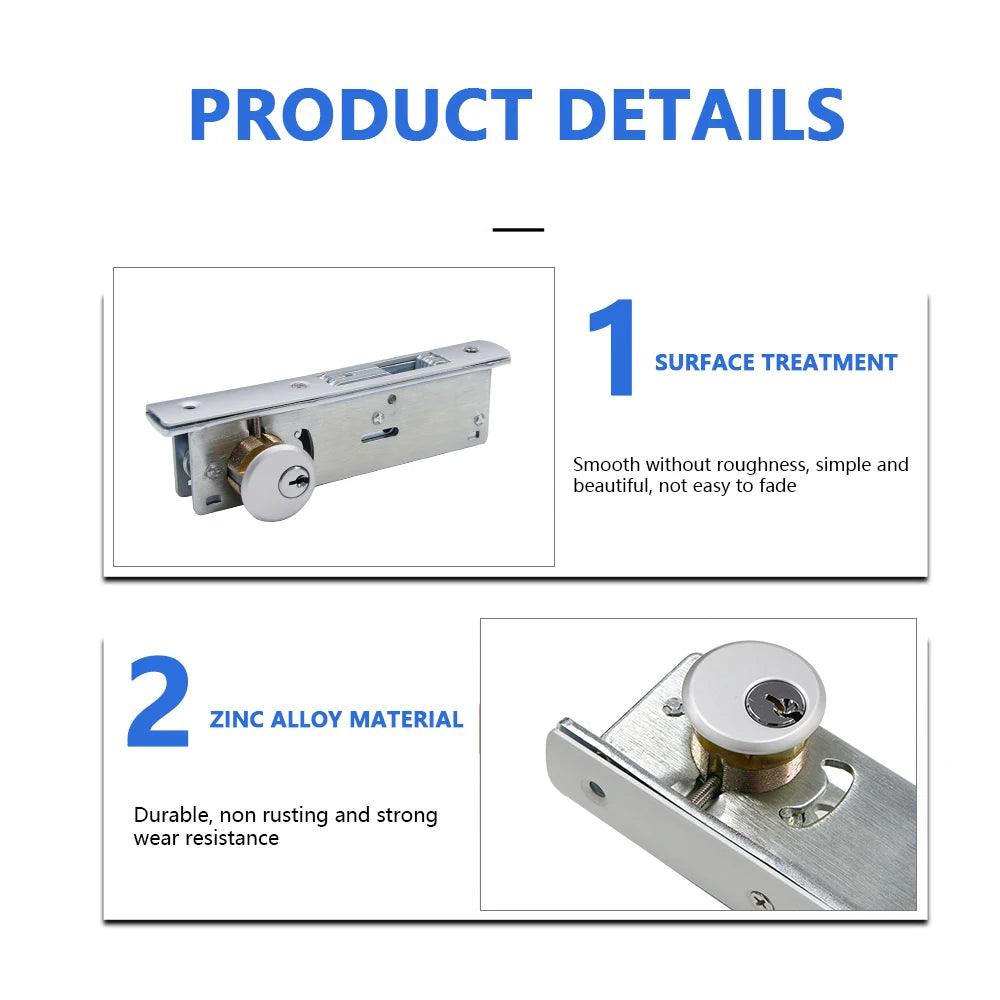 PRODUCT DETAILS

1 SURFACE TREATMENT

Smooth without roughness, simple and beautiful, not easy to fade

2 ZINC ALLOY MATERIAL

Durable, non rusting and strong wear resistance