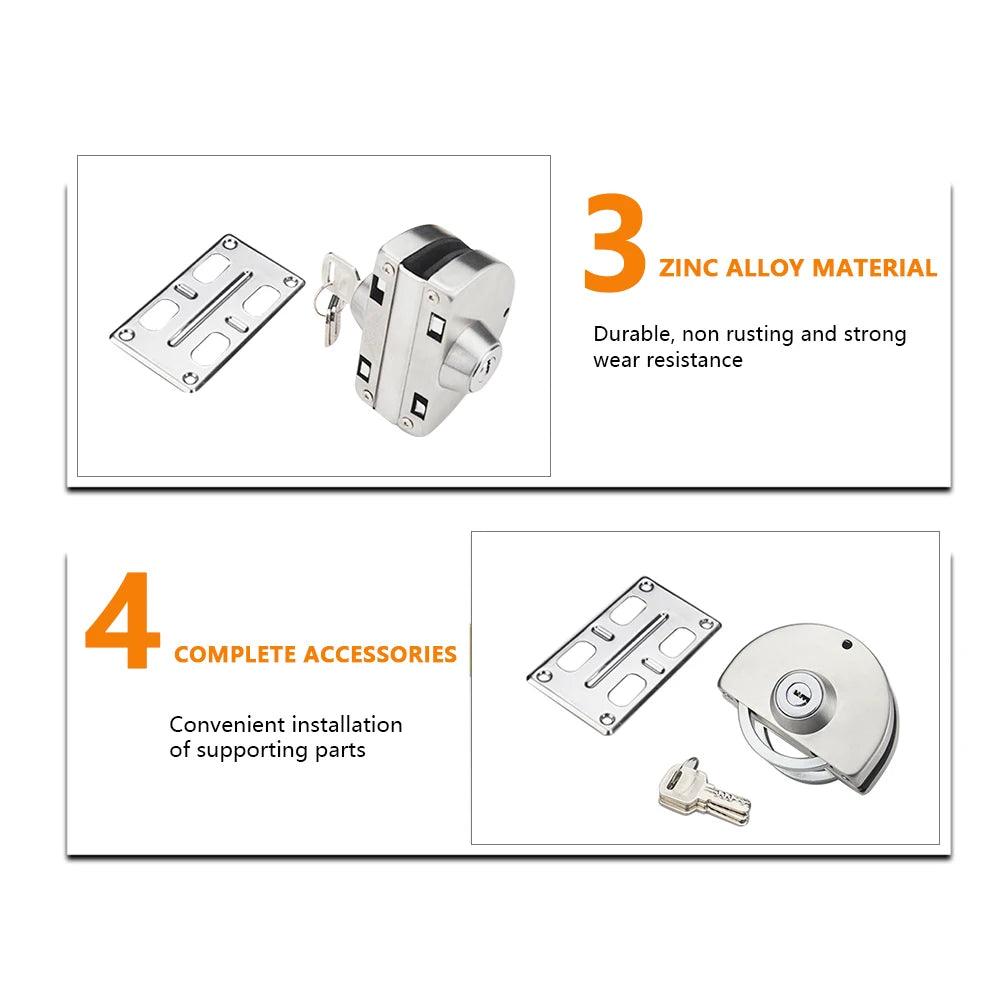 3 ZINC ALLOY MATERIAL

Durable, non rusting and strong wear resistance

4 COMPLETE ACCESSORIES

Convenient installation of supporting parts