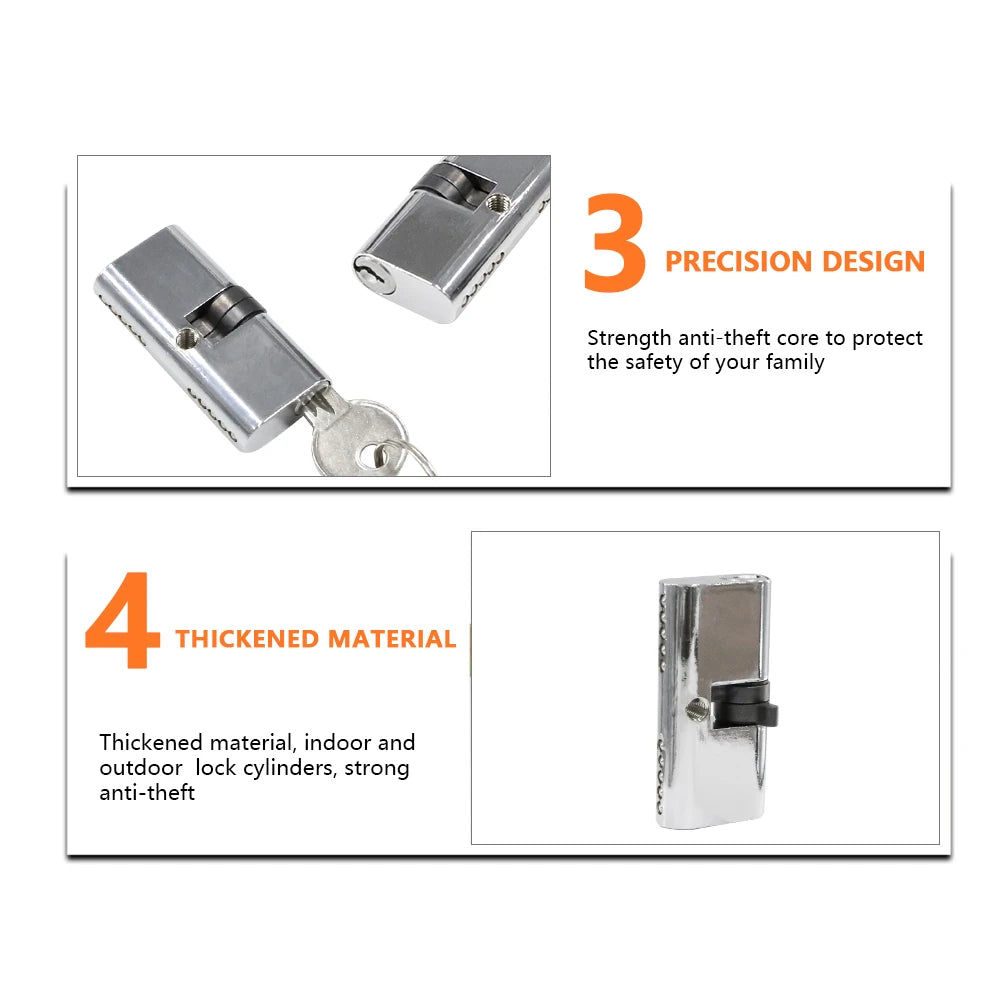 3 PRECISION DESIGN

Strength anti-theft core to protect the safety of your family

4 THICKENED MATERIAL

Thickened material, indoor and outdoor lock cylinders, strong anti-theft