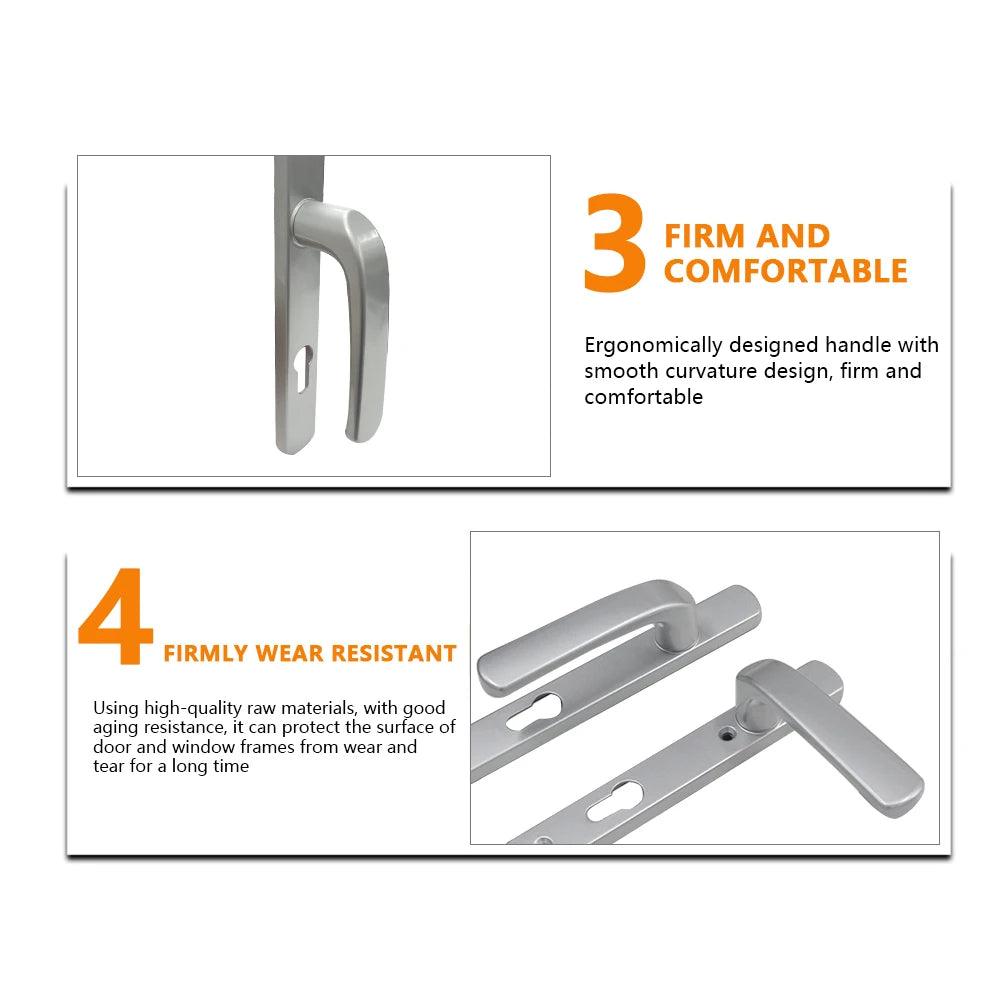 3 FIRM AND COMFORTABLE

Ergonomically designed handle with smooth curvature design, firm and comfortable

4 FIRMLY WEAR RESISTANT

Using high-quality raw materials, with good aging resistance, it can protect the surface of door and window frames from wear and tear for a long time